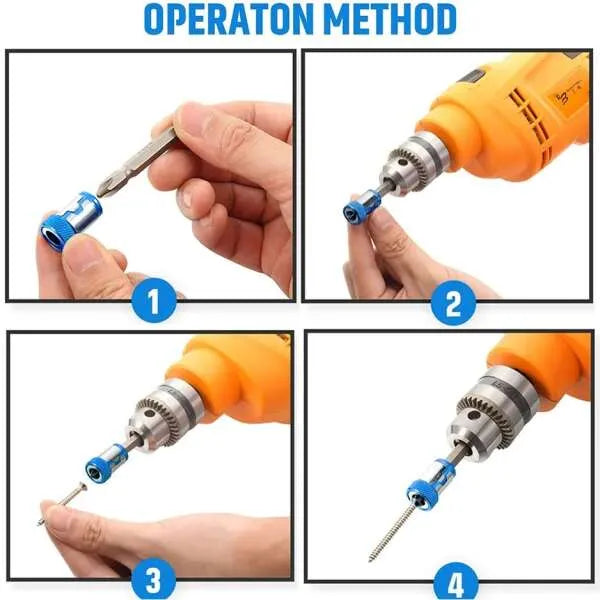 OPERATON METHOD

1

2

3

4