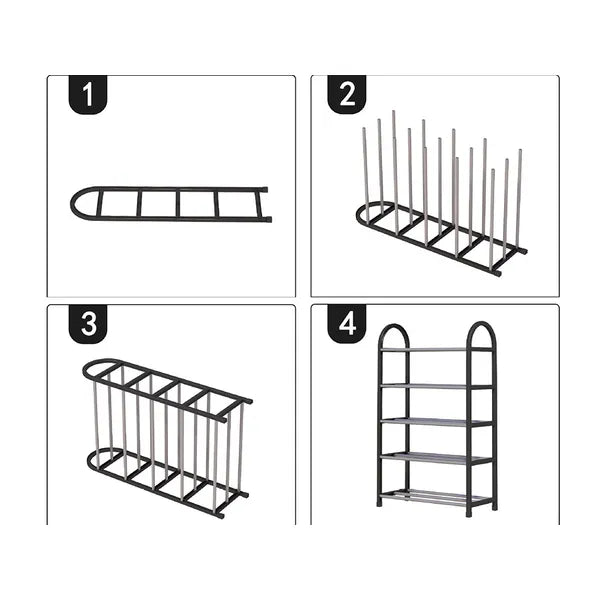 1

2

3

4